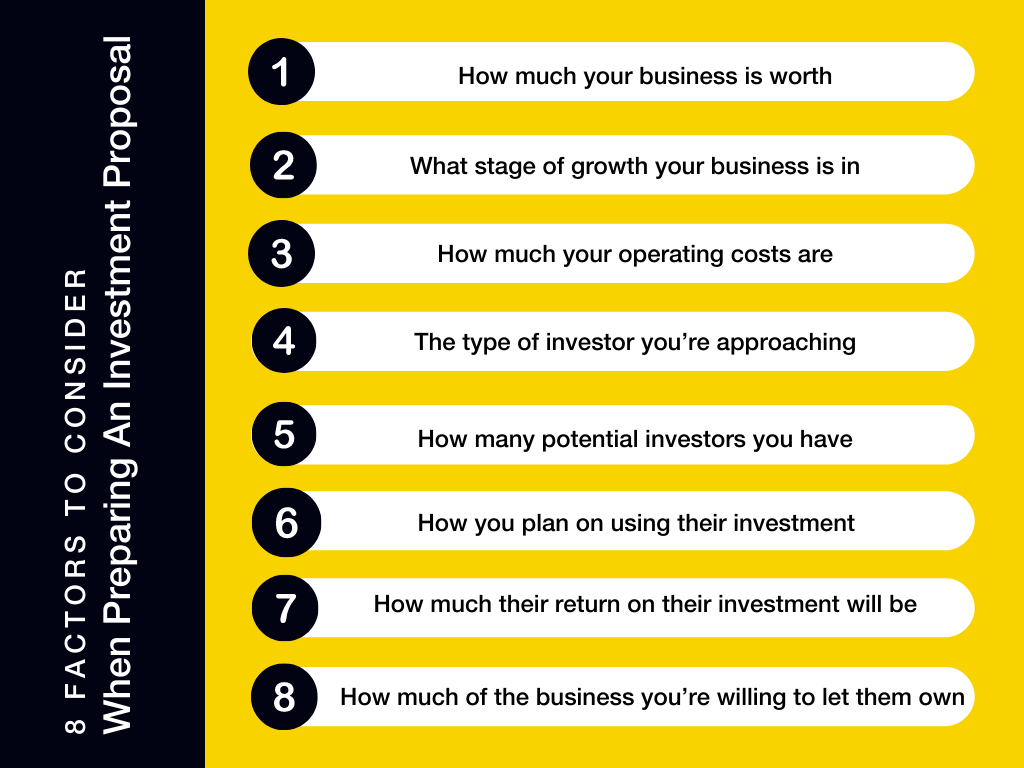 8 FACTORS TO CONSIDER
When Preparing An Investment Proposal

1 How much your business is worth

2 What stage of growth your business is in

3 How much your operating costs are

4 The type of investor you're approaching

5 How many potential investors you have

6 How you plan on using their investment

7 How much their return on their investment will be

8 How much of the business you're willing to let them own